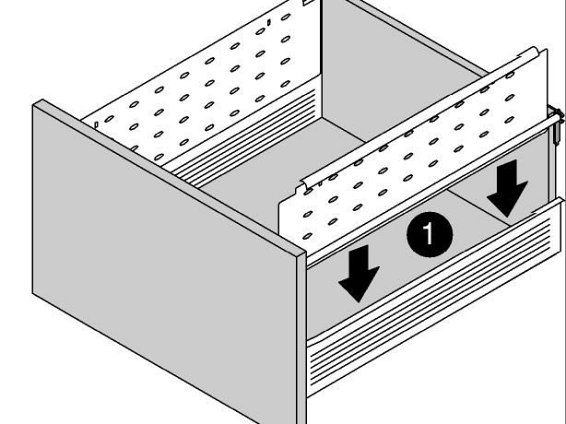 1